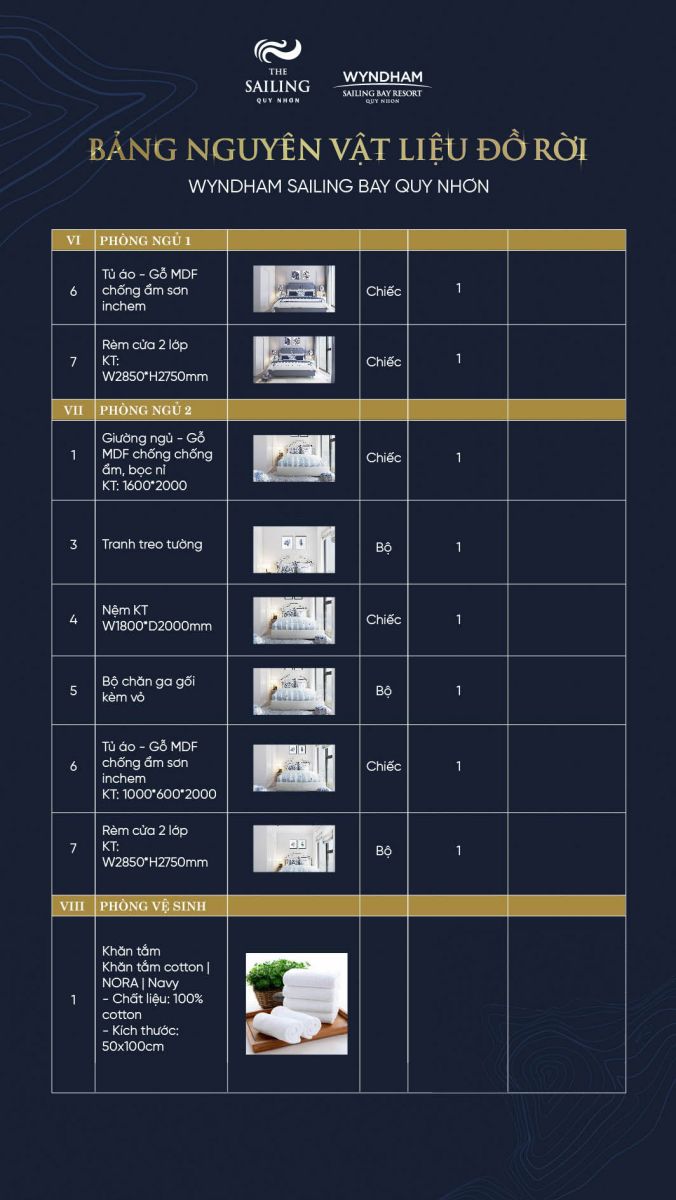 THE SAILING QUY NHON

WYNDHAM SAILING BAY RESORT QUY NHON

BẢNG NGUYÊN VẬT LIỆU ĐỒ RỜI

WYNDHAM SAILING BAY QUY NHƠN

| VI | PHÒNG NGỦ 1 | | | | |
|---|---|---|---|---|---|
| 6 | Tủ áo - Gỗ MDF chống ẩm sơn inchem | | Chiếc | 1 | |
| 7 | Rèm cửa 2 lớp KT: W2850*H2750mm | | Chiếc | 1 | |
| VII | PHÒNG NGỦ 2 | | | | |
| 1 | Giường ngủ - Gỗ MDF chống chống ẩm, bọc nỉ KT: 1600*2000 | | Chiếc | 1 | |
| 3 | Tranh treo tường | | Bộ | 1 | |
| 4 | Nệm KT W1800*D2000mm | | Chiếc | 1 | |
| 5 | Bộ chăn ga gối kèm vỏ | | Bộ | 1 | |
| 6 | Tủ áo - Gỗ MDF chống ẩm sơn inchem KT: 1000*600*2000 | | Chiếc | 1 | |
| 7 | Rèm cửa 2 lớp KT: W2850*H2750mm | | Bộ | 1 | |
| VIII | PHÒNG VỆ SINH | | | | |
| 1 | Khăn tắm Khăn tắm cotton \| NORA \| Navy - Chất liệu: 100% cotton - Kích thước: 50x100cm | | | | |